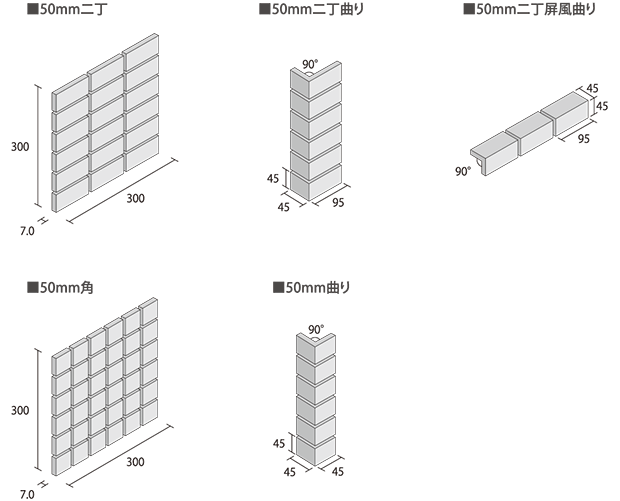 ■50mm二丁

300

300

7.0

■50mm二丁曲り

90°

45

45

95

■50mm二丁屏風曲り

45

45

95

90°

■50mm角

300

300

7.0

■50mm曲り

90°

45

45

45